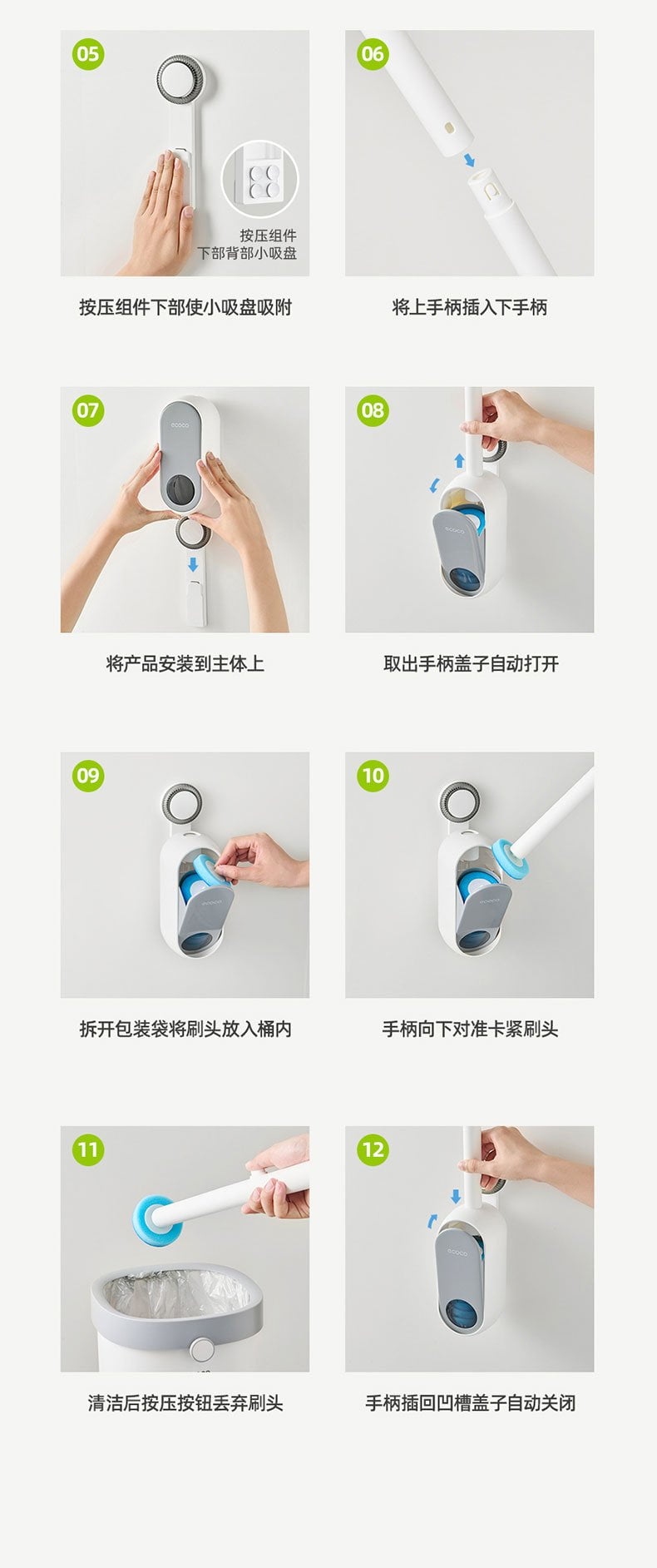 05

按压组件
下部背部小吸盘

按压组件下部使小吸盘吸附

06

将上手柄插入下手柄

07

ecoco

将产品安装到主体上

08

ecoco

取出手柄盖子自动打开

09

ecoco

拆开包装袋将刷头放入桶内

10

ecoco

手柄向下对准卡紧刷头

11

清洁后按压按钮丢弃刷头

12

ecoco

手柄插回凹槽盖子自动关闭