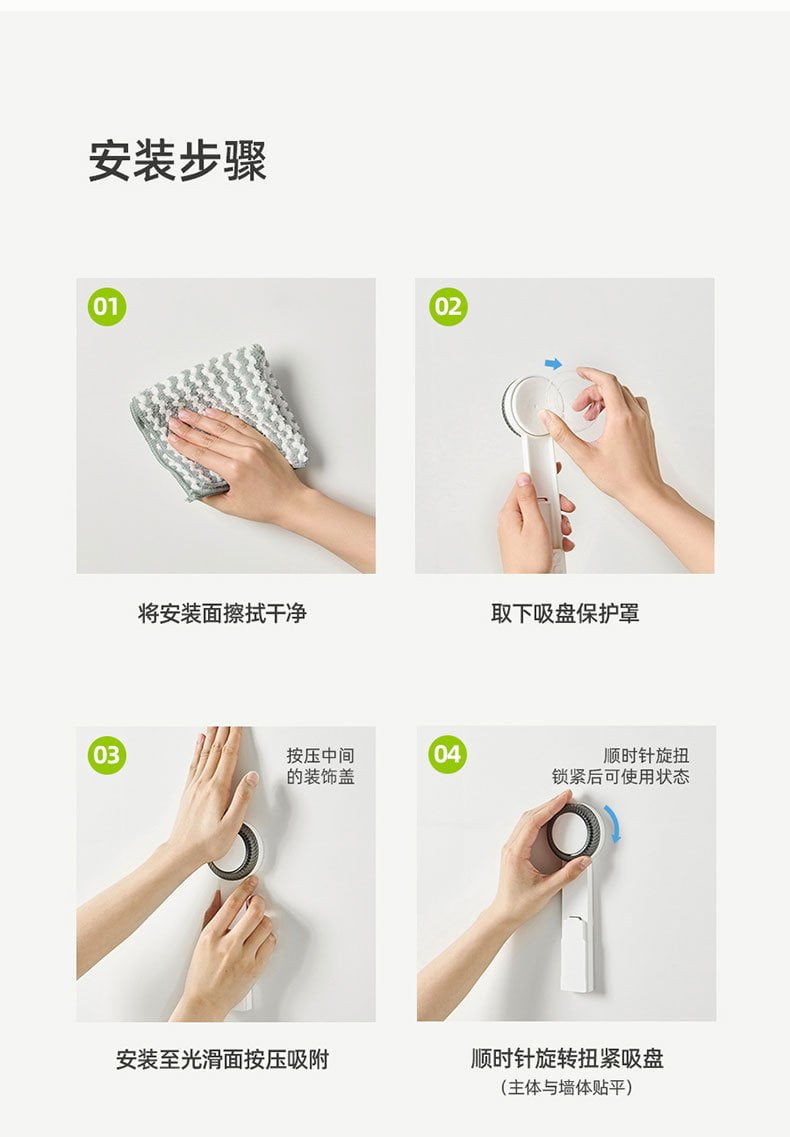 安装步骤

01

将安装面擦拭干净

02

取下吸盘保护罩

03

按压中间的装饰盖

安装至光滑面按压吸附

04

顺时针旋扭锁紧后可使用状态

顺时针旋转扭紧吸盘
（主体与墙体贴平）